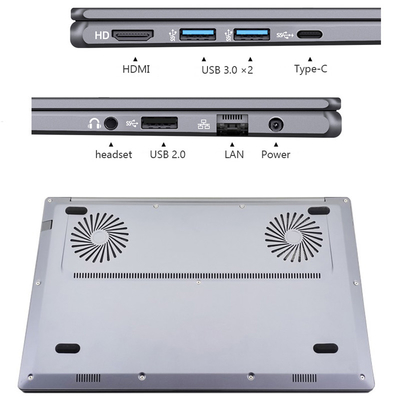 HD

HDMI

USB 3.0 ×2

Type-C

headset

USB 2.0

LAN

Power